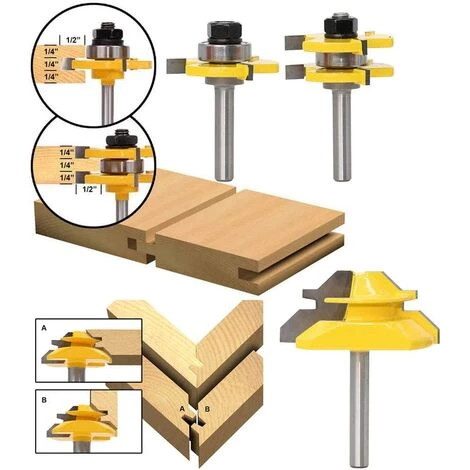 1/2"
1/4"
1/4"
1/4"

1/4"
1/4"
1/4"
1/2"

A
B

A B